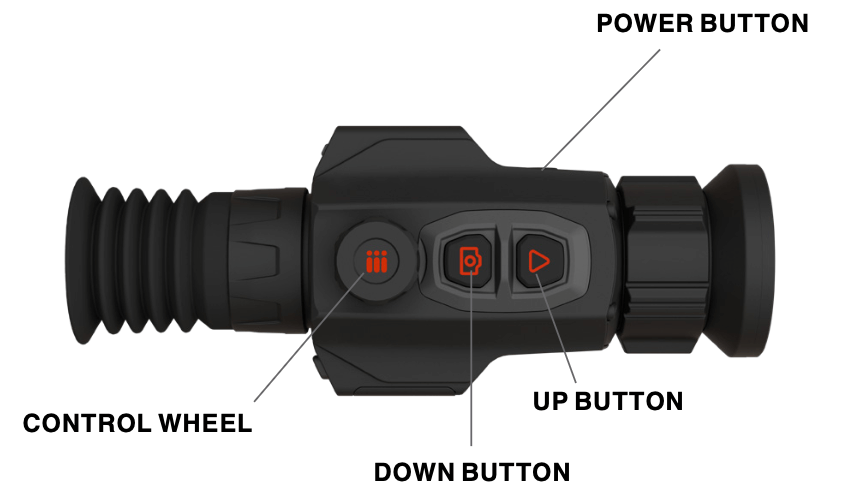 POWER BUTTON

CONTROL WHEEL

UP BUTTON

DOWN BUTTON